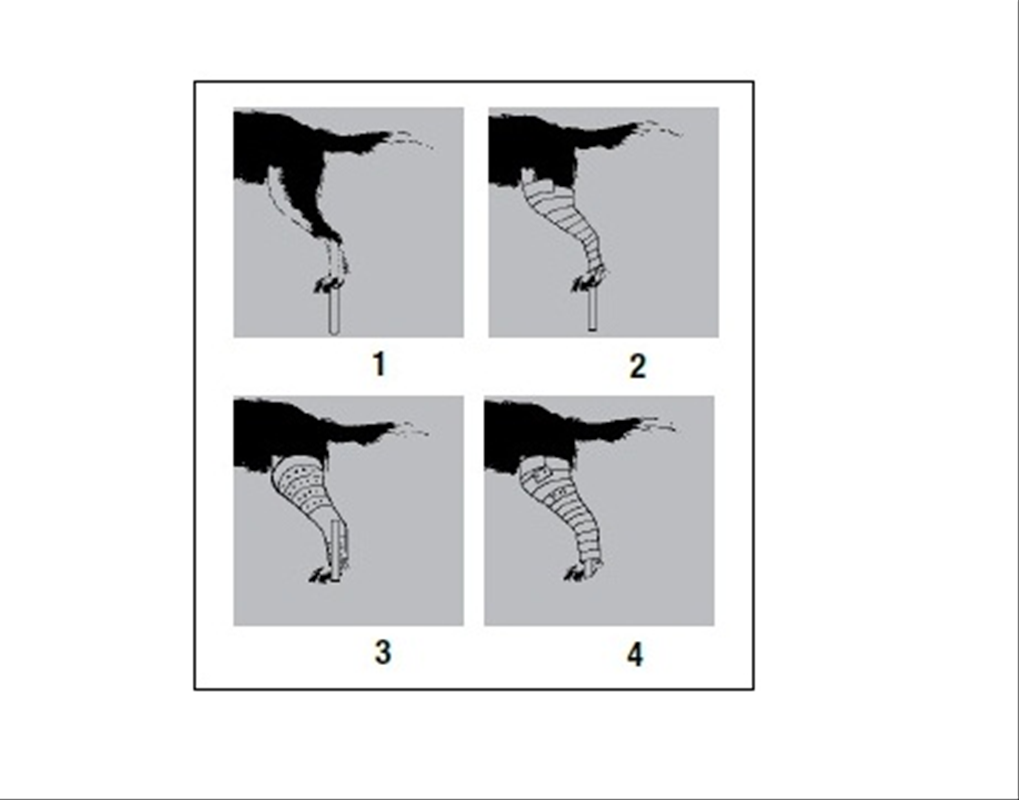 1

2

3

4